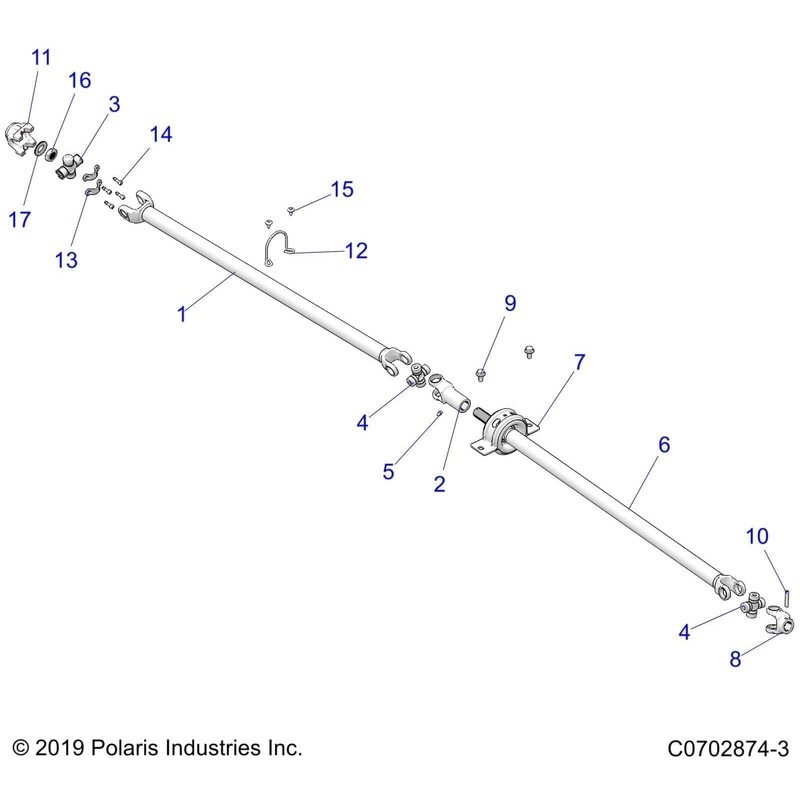 11
16
3
14
17
13
15
12
1
9
7
4
5
2
6
10
4
8

© 2019 Polaris Industries Inc.
C0702874-3